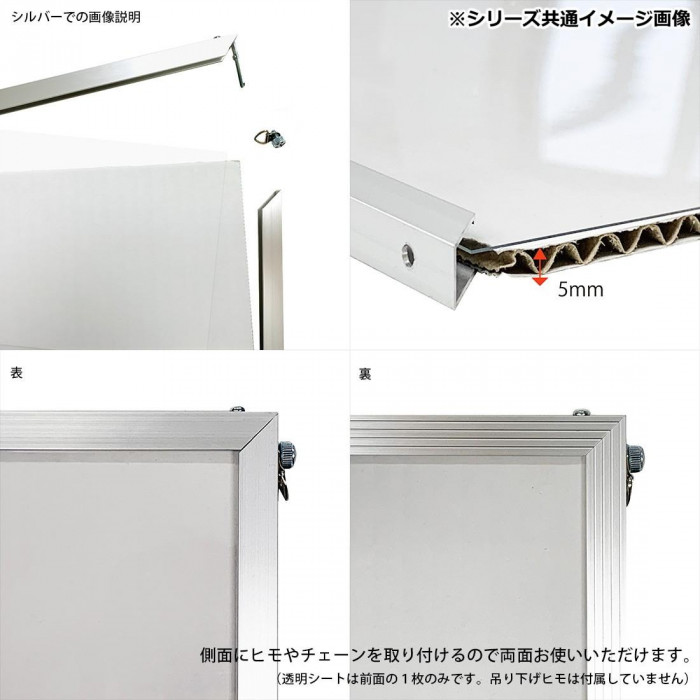 シルバーでの画像説明

※シリーズ共通イメージ画像

5mm

表

裏

側面にヒモやチェーンを取り付けるので両面お使いいただけます。
（透明シートは前面の１枚のみです。吊り下げヒモは付属していません）