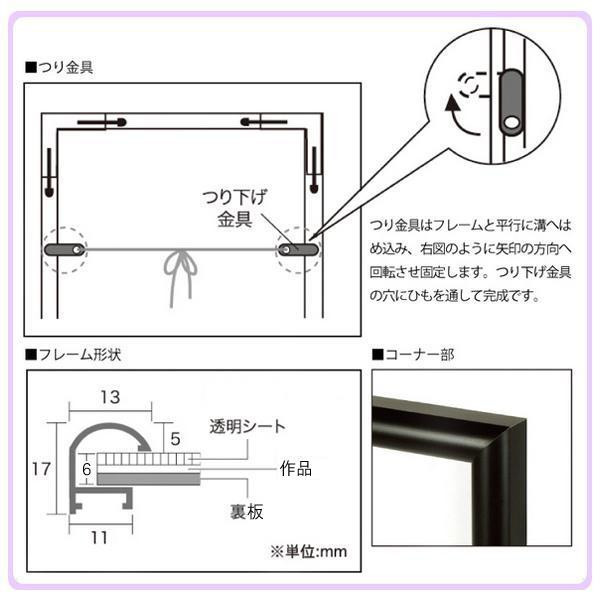 ■つり金具

つり下げ金具

つり金具はフレームと平行に溝へはめ込み、右図のように矢印の方向へ回転させ固定します。つり下げ金具の穴にひもを通して完成です。

■フレーム形状

13

5

17

6

11

透明シート

作品

裏板

※単位:mm

■コーナー部