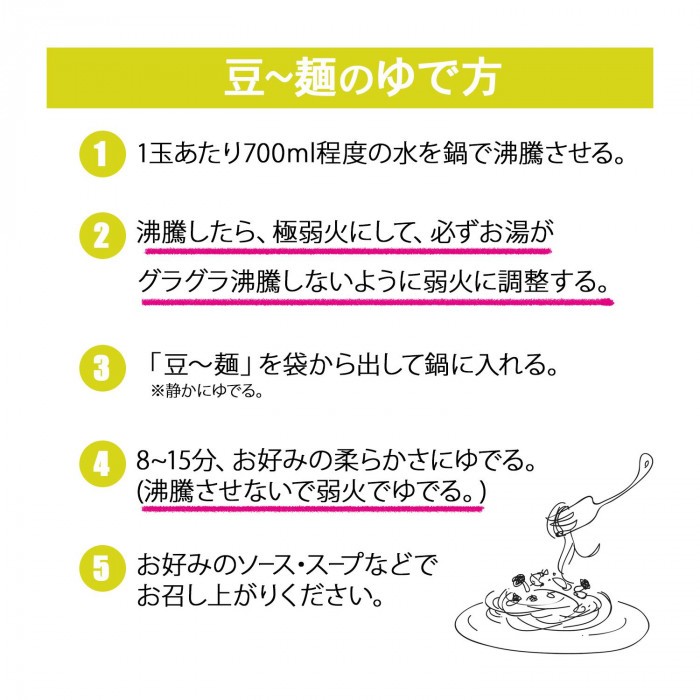 豆~麺のゆで方

1 1玉あたり700ml程度の水を鍋で沸騰させる。

2 沸騰したら、極弱火にして、必ずお湯がグラグラ沸騰しないように弱火に調整する。

3 「豆~麺」を袋から出して鍋に入れる。
※静かにゆでる。

4 8~15分、お好みの柔らかさにゆでる。
(沸騰させないで弱火でゆでる。)

5 お好みのソース・スープなどでお召し上がりください。