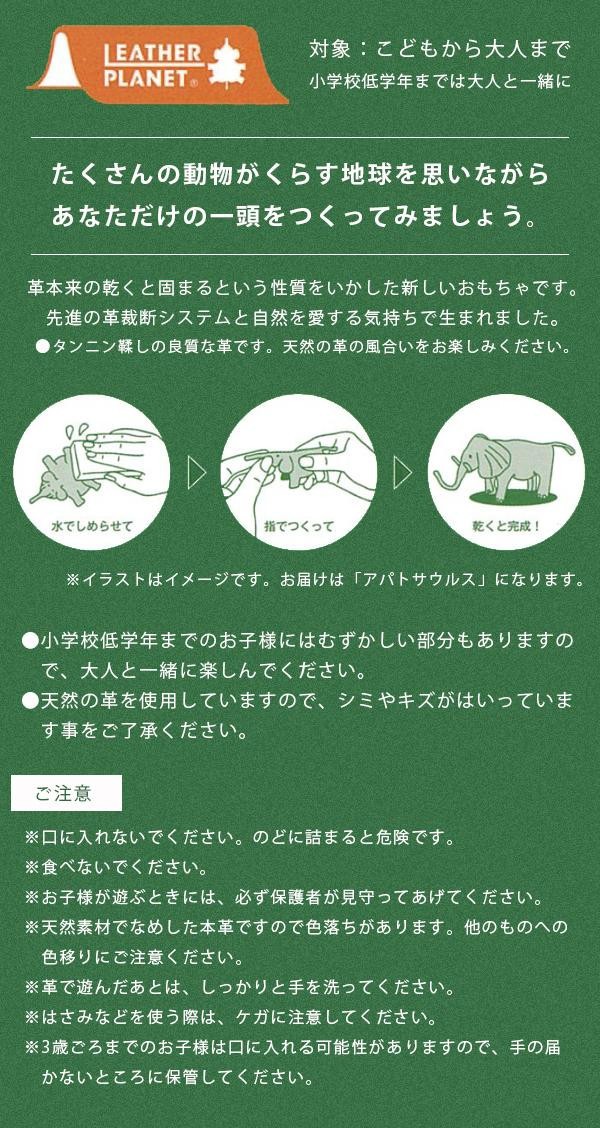 LEATHER PLANET®

対象：こどもから大人まで
小学校低学年までは大人と一緒に

たくさんの動物がくらす地球を思いながら
あなただけの一頭をつくってみましょう。

革本来の乾くと固まるという性質をいかした新しいおもちゃです。
先進の革裁断システムと自然を愛する気持ちで生まれました。
●タンニン鞣しの良質な革です。天然の革の風合いをお楽しみください。

水でしめらせて

指でつくって

乾くと完成！

※イラストはイメージです。お届けは「アパトサウルス」になります。

●小学校低学年までのお子様にはむずかしい部分もありますので、大人と一緒に楽しんでください。
●天然の革を使用していますので、シミやキズがはいっています事をご了承ください。

ご注意

※口に入れないでください。のどに詰まると危険です。
※食べないでください。
※お子様が遊ぶときには、必ず保護者が見守ってあげてください。
※天然素材でなめした本革ですので色落ちがあります。他のものへの色移りにご注意ください。
※革で遊んだあとは、しっかりと手を洗ってください。
※はさみなどを使う際は、ケガに注意してください。
※3歳ごろまでのお子様は口に入れる可能性がありますので、手の届かないところに保管してください。