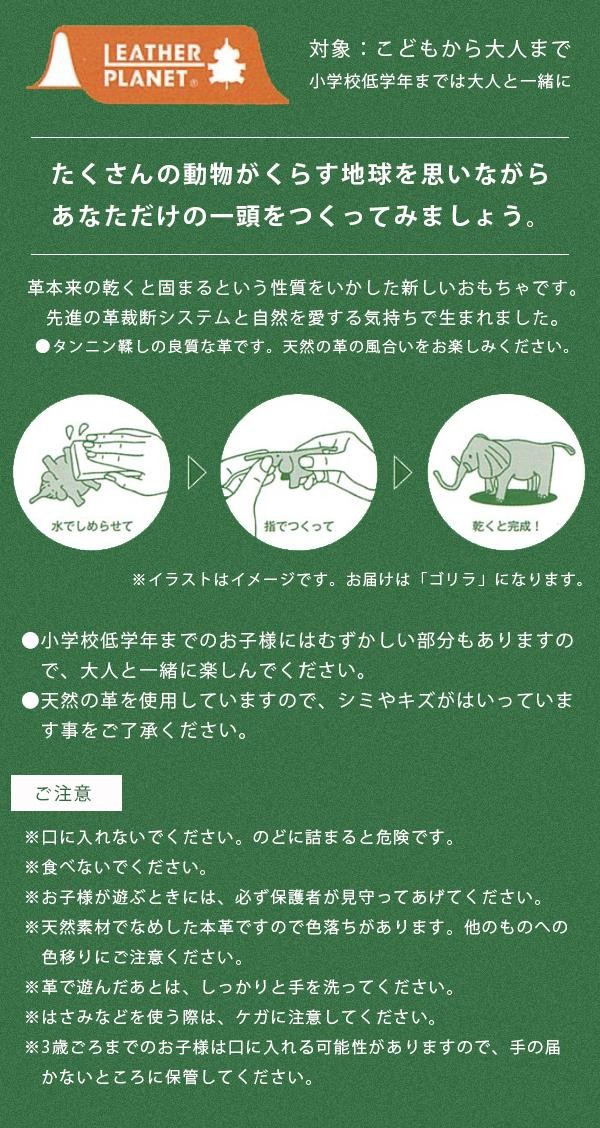 LEATHER PLANET®

対象：こどもから大人まで
小学校低学年までは大人と一緒に

たくさんの動物がくらす地球を思いながら
あなただけの一頭をつくってみましょう。

革本来の乾くと固まるという性質をいかした新しいおもちゃです。
先進の革裁断システムと自然を愛する気持ちで生まれました。
●タンニン鞣しの良質な革です。天然の革の風合いをお楽しみください。

水でしめらせて

指でつくって

乾くと完成！

※イラストはイメージです。お届けは「ゴリラ」になります。

●小学校低学年までのお子様にはむずかしい部分もありますので、大人と一緒に楽しんでください。
●天然の革を使用していますので、シミやキズがはいっています事をご了承ください。

ご注意

※口に入れないでください。のどに詰まると危険です。
※食べないでください。
※お子様が遊ぶときには、必ず保護者が見守ってあげてください。
※天然素材でなめした本革ですので色落ちがあります。他のものへの色移りにご注意ください。
※革で遊んだあとは、しっかりと手を洗ってください。
※はさみなどを使う際は、ケガに注意してください。
※3歳ごろまでのお子様は口に入れる可能性がありますので、手の届かないところに保管してください。