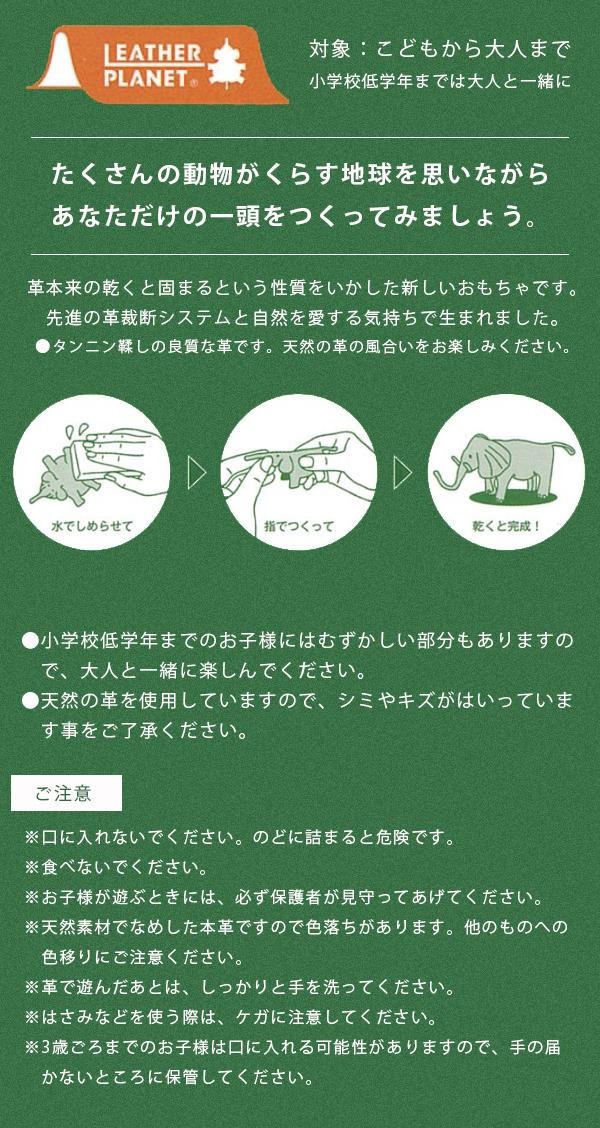 LEATHER PLANET®

対象：こどもから大人まで
小学校低学年までは大人と一緒に

たくさんの動物がくらす地球を思いながら
あなただけの一頭をつくってみましょう。

革本来の乾くと固まるという性質をいかした新しいおもちゃです。
先進の革裁断システムと自然を愛する気持ちで生まれました。
●タンニン鞣しの良質な革です。天然の革の風合いをお楽しみください。

水でしめらせて

指でつくって

乾くと完成！

●小学校低学年までのお子様にはむずかしい部分もありますので、大人と一緒に楽しんでください。
●天然の革を使用していますので、シミやキズがはいっています事をご了承ください。

ご注意

※口に入れないでください。のどに詰まると危険です。
※食べないでください。
※お子様が遊ぶときには、必ず保護者が見守ってあげてください。
※天然素材でなめした本革ですので色落ちがあります。他のものへの色移りにご注意ください。
※革で遊んだあとは、しっかりと手を洗ってください。
※はさみなどを使う際は、ケガに注意してください。
※3歳ごろまでのお子様は口に入れる可能性がありますので、手の届かないところに保管してください。