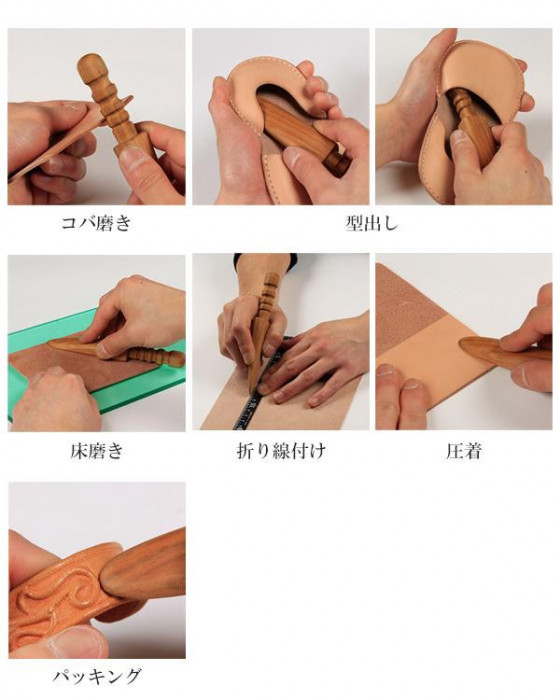 コバ磨き

型出し

床磨き

折り線付け

圧着

パッキング