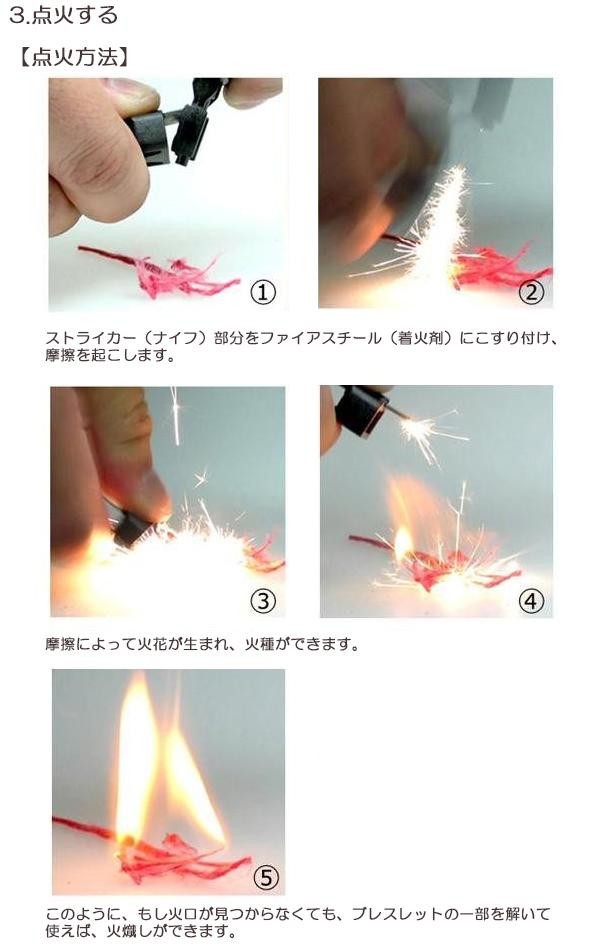 3.点火する

【点火方法】

①

②

ストライカー（ナイフ）部分をファイアスチール（着火剤）にこすり付け、摩擦を起こします。

③

④

摩擦によって火花が生まれ、火種ができます。

⑤

このように、もし火口が見つからなくても、ブレスレットの一部を解いて使えば、火熾しができます。