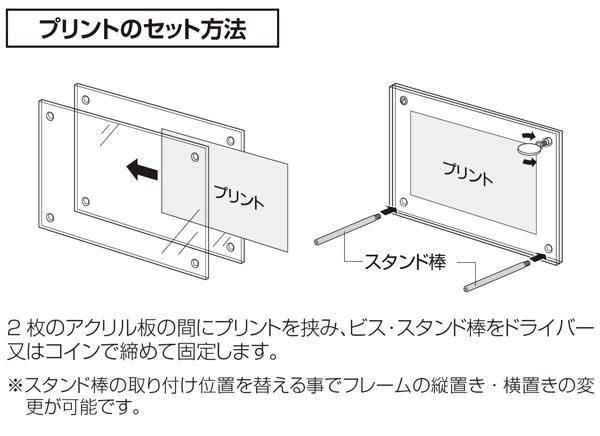 プリントのセット方法

プリント

プリント

スタンド棒

2 枚のアクリル板の間にプリントを挟み、ビス・スタンド棒をドライバー又はコインで締めて固定します。

※スタンド棒の取り付け位置を替える事でフレームの縦置き・横置きの変更が可能です。