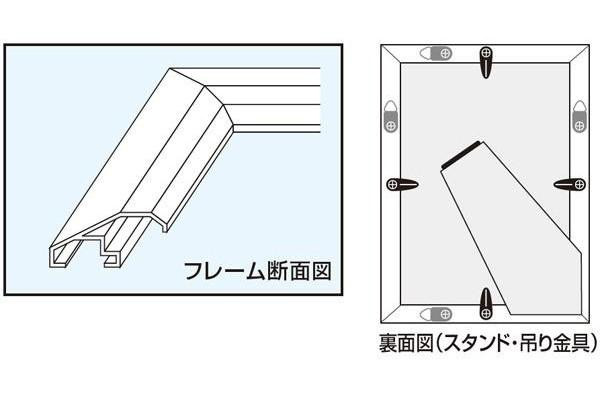 フレーム断面図

裏面図（スタンド・吊り金具）