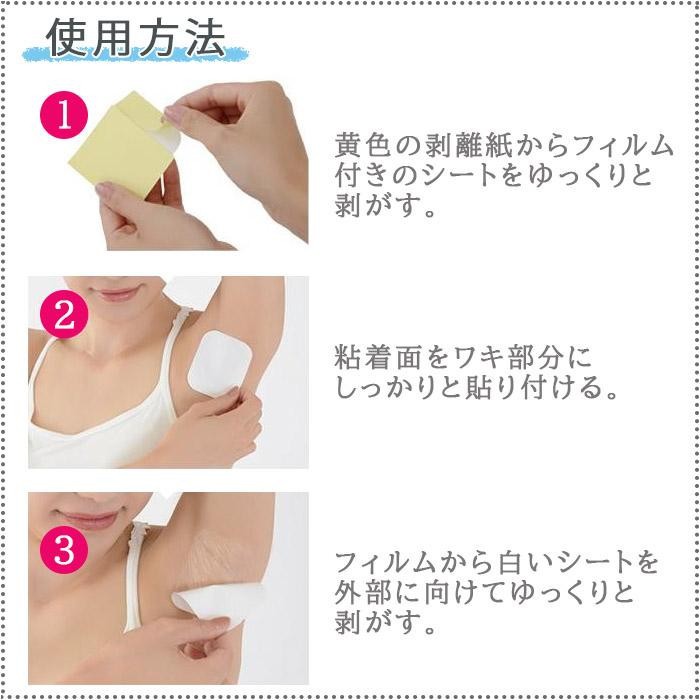 使用方法

1

黄色の剥離紙からフィルム付きのシートをゆっくりと剥がす。

2

粘着面をワキ部分にしっかりと貼り付ける。

3

フィルムから白いシートを外部に向けてゆっくりと剥がす。