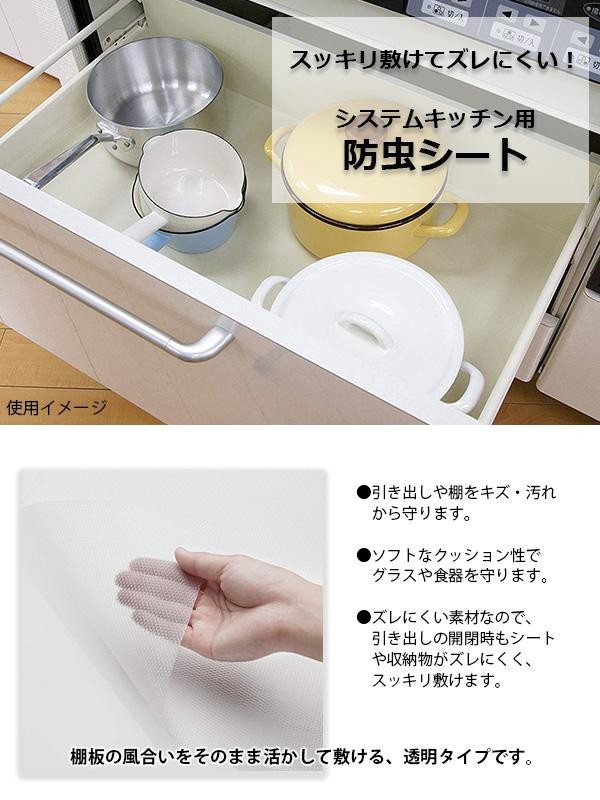 切/入

切/入

スッキリ敷けてズレにくい！

システムキッチン用
防虫シート

使用イメージ

●引き出しや棚をキズ・汚れから守ります。

●ソフトなクッション性でグラスや食器を守ります。

●ズレにくい素材なので、引き出しの開閉時もシートや収納物がズレにくく、スッキリ敷けます。

棚板の風合いをそのまま活かして敷ける、透明タイプです。