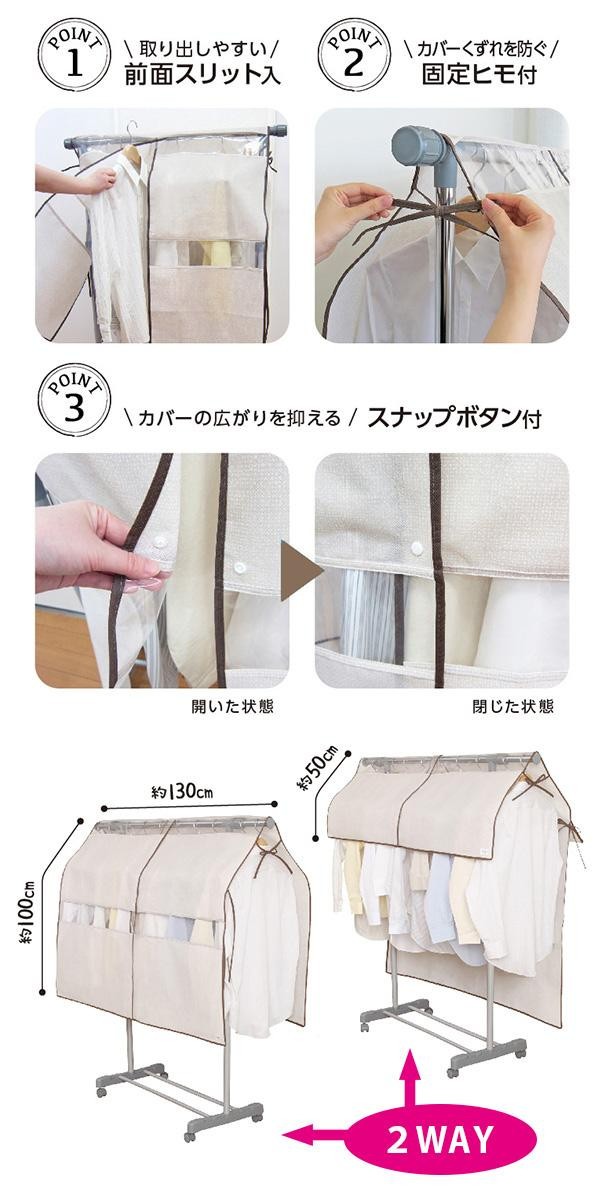 POINT 1
\ 取り出しやすい /
前面スリット入

POINT 2
\ カバーくずれを防ぐ /
固定ヒモ付

POINT 3
\ カバーの広がりを抑える / スナップボタン付

開いた状態

閉じた状態

約130cm

約100cm

約50cm

2 WAY