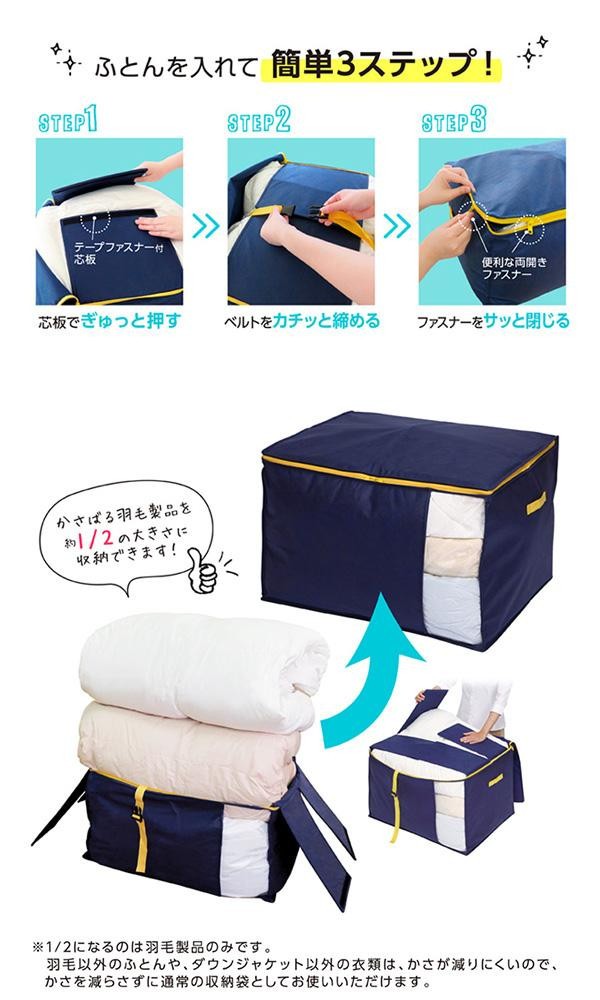 ふとんを入れて 簡単3ステップ！

STEP1

テープファスナー付芯板

芯板でぎゅっと押す

STEP2

ベルトをカチッと締める

STEP3

便利な両開きファスナー

ファスナーをサッと閉じる

かさばる羽毛製品を約1/2の大きさに収納できます！

※1/2になるのは羽毛製品のみです。
羽毛以外のふとんや、ダウンジャケット以外の衣類は、かさが減りにくいので、かさを減らさずに通常の収納袋としてお使いいただけます。