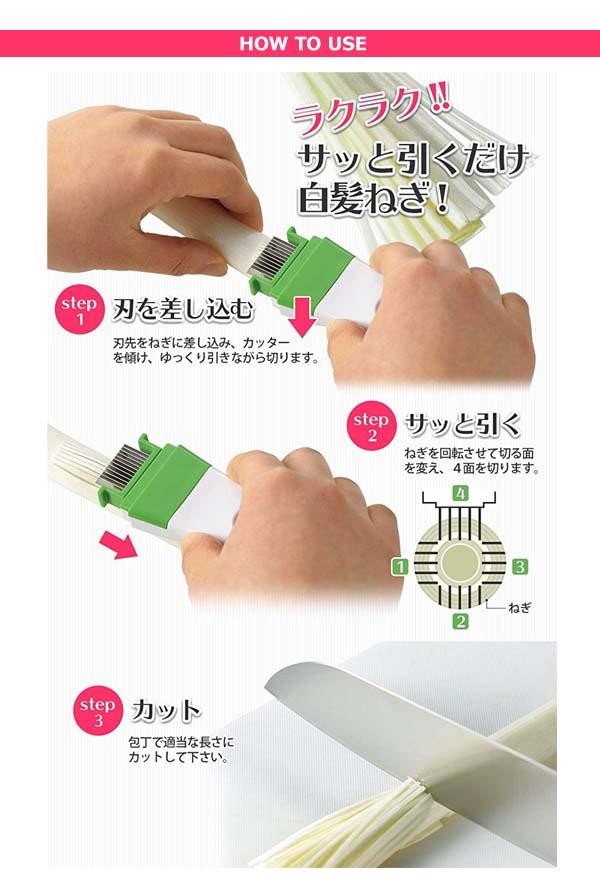 HOW TO USE

ラクラク!!
サッと引くだけ
白髪ねぎ!

step 1 刃を差し込む

刃先をねぎに差し込み、カッターを傾け、ゆっくり引きながら切ります。

step 2 サッと引く

ねぎを回転させて切る面を変え、4面を切ります。

4
1
3
2
ねぎ

step 3 カット

包丁で適当な長さにカットして下さい。