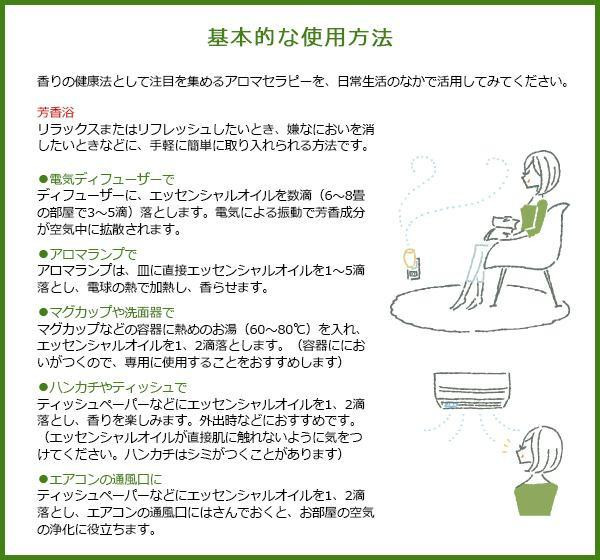 基本的な使用方法

香りの健康法として注目を集めるアロマセラピーを、日常生活のなかで活用してみてください。

芳香浴
リラックスまたはリフレッシュしたいとき、嫌なにおいを消したいときなどに、手軽に簡単に取り入れられる方法です。

●電気ディフューザーで
ディフューザーに、エッセンシャルオイルを数滴（6～8畳の部屋で3～5滴）落とします。電気による振動で芳香成分が空気中に拡散されます。

●アロマランプで
アロマランプは、皿に直接エッセンシャルオイルを1～5滴落とし、電球の熱で加熱し、香らせます。

●マグカップや洗面器で
マグカップなどの容器に熱めのお湯（60～80℃）を入れ、エッセンシャルオイルを1、2滴落とします。（容器ににおいがつくので、専用に使用することをおすすめします）

●ハンカチやティッシュで
ティッシュペーパーなどにエッセンシャルオイルを1、2滴落とし、香りを楽しみます。外出時などにおすすめです。（エッセンシャルオイルが直接肌に触れないように気をつけてください。ハンカチはシミがつくことがあります）

●エアコンの通風口に
ティッシュペーパーなどにエッセンシャルオイルを1、2滴落とし、エアコンの通風口にはさんでおくと、お部屋の空気の浄化に役立ちます。