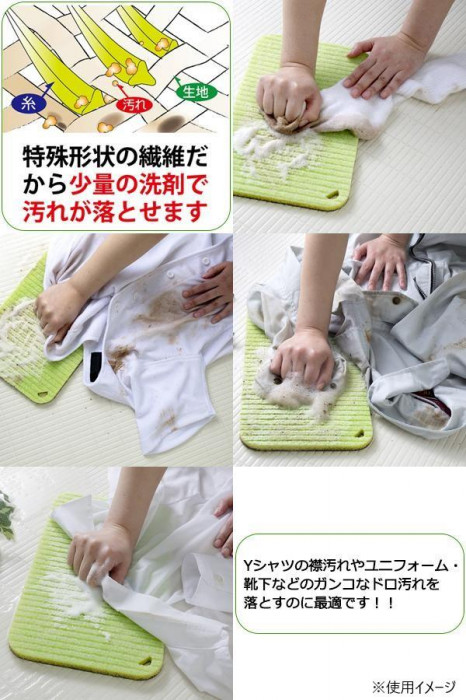 糸
汚れ
生地

特殊形状の繊維だから少量の洗剤で汚れが落とせます

Yシャツの襟汚れやユニフォーム・靴下などのガンコなドロ汚れを落とすのに最適です！！

※使用イメージ