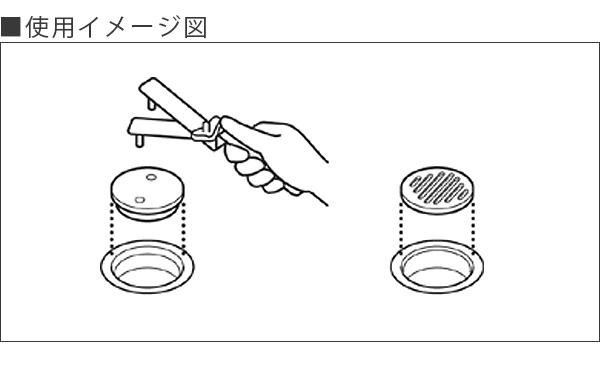 ■使用イメージ図