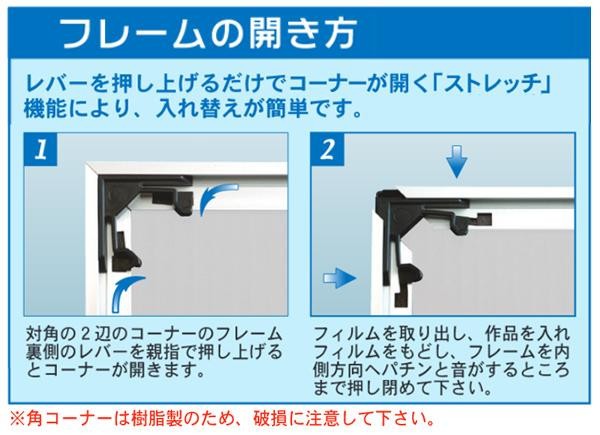 フレームの開き方

レバーを押し上げるだけでコーナーが開く「ストレッチ」機能により、入れ替えが簡単です。

1

対角の２辺のコーナーのフレーム裏側のレバーを親指で押し上げるとコーナーが開きます。

2

フィルムを取り出し、作品を入れフィルムをもどし、フレームを内側方向へパチンと音がするところまで押し閉めて下さい。

※角コーナーは樹脂製のため、破損に注意して下さい。