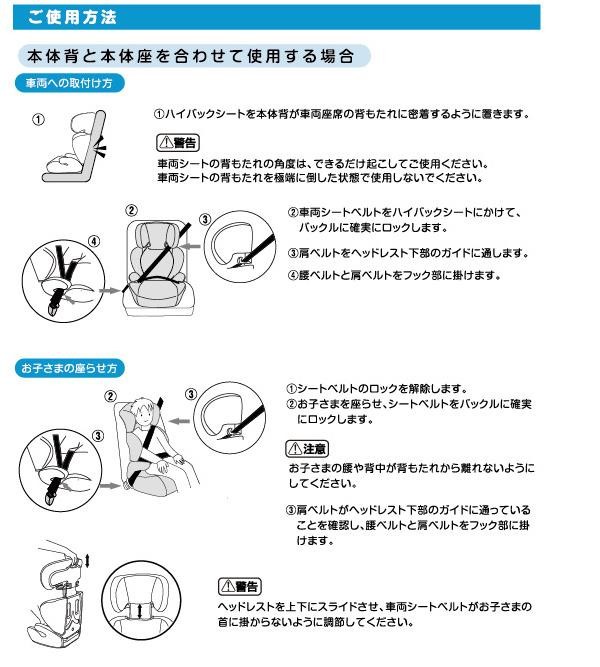 ご使用方法

本体背と本体座を合わせて使用する場合

車両への取付け方

①

①ハイバックシートを本体背が車両座席の背もたれに密着するように置きます。

⚠警告

車両シートの背もたれの角度は、できるだけ起こしてご使用ください。
車両シートの背もたれを極端に倒した状態で使用しないでください。

②

③

④

②車両シートベルトをハイバックシートにかけて、バックルに確実にロックします。

③肩ベルトをヘッドレスト下部のガイドに通します。

④腰ベルトと肩ベルトをフック部に掛けます。

お子さまの座らせ方

②

③

③

①シートベルトのロックを解除します。
②お子さまを座らせ、シートベルトをバックルに確実にロックします。

⚠注意

お子さまの腰や背中が背もたれから離れないようにしてください。

③肩ベルトがヘッドレスト下部のガイドに通っていることを確認し、腰ベルトと肩ベルトをフック部に掛けます。

⚠警告

ヘッドレストを上下にスライドさせ、車両シートベルトがお子さまの首に掛からないように調節してください。