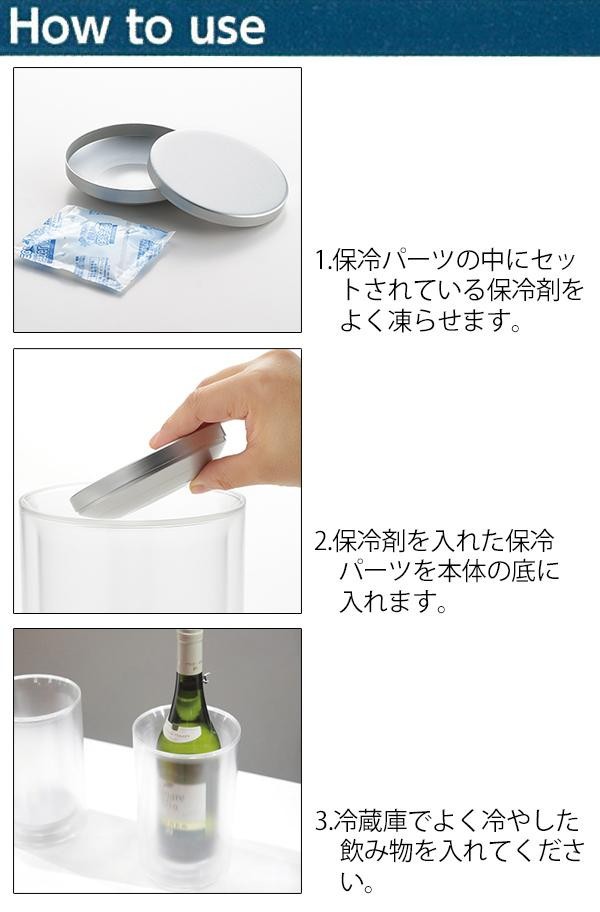 How to use

1.保冷パーツの中にセットされている保冷剤をよく凍らせます。

2.保冷剤を入れた保冷パーツを本体の底に入れます。

3.冷蔵庫でよく冷やした飲み物を入れてください。