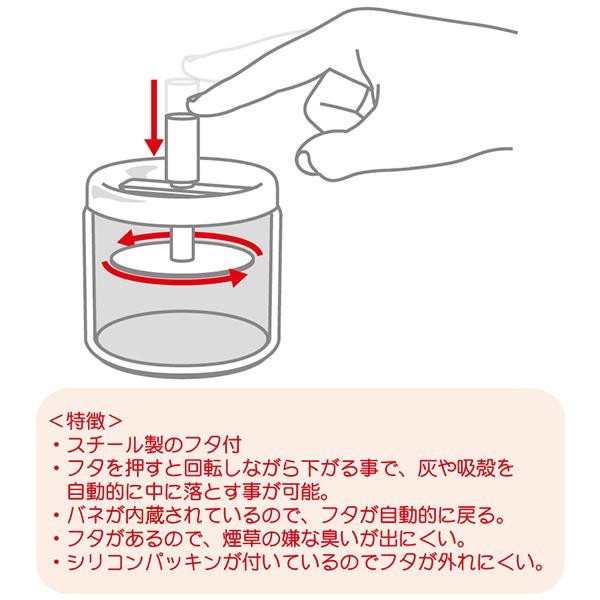 ＜特徴＞
・スチール製のフタ付
・フタを押すと回転しながら下がる事で、灰や吸殻を自動的に中に落とす事が可能。
・バネが内蔵されているので、フタが自動的に戻る。
・フタがあるので、煙草の嫌な臭いが出にくい。
・シリコンパッキンが付いているのでフタが外れにくい。