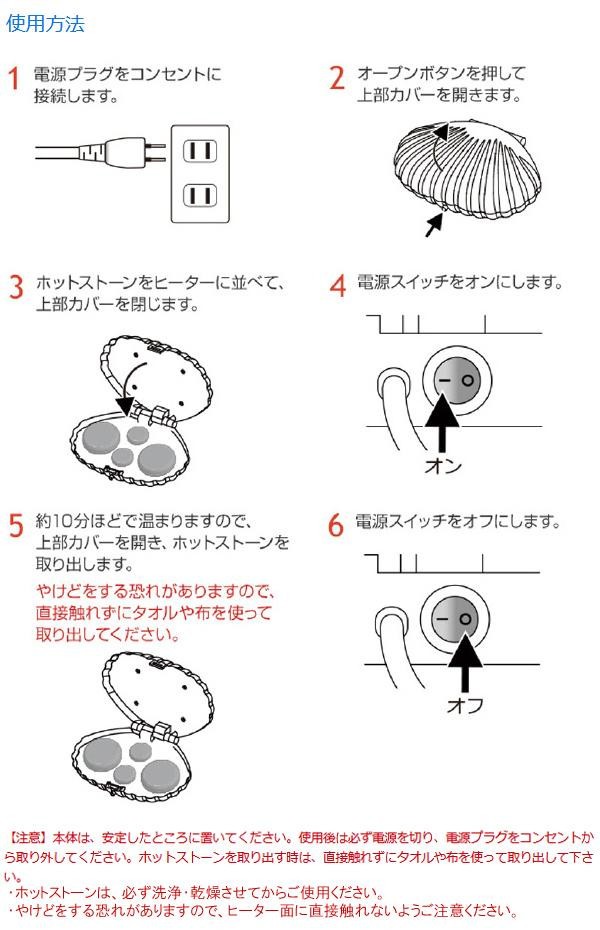 使用方法

1 電源プラグをコンセントに接続します。

2 オープンボタンを押して上部カバーを開きます。

3 ホットストーンをヒーターに並べて、上部カバーを閉じます。

4 電源スイッチをオンにします。

オン

5 約10分ほどで温まりますので、上部カバーを開き、ホットストーンを取り出します。
やけどをする恐れがありますので、直接触れずにタオルや布を使って取り出してください。

6 電源スイッチをオフにします。

オフ

【注意】本体は、安定したところに置いてください。使用後は必ず電源を切り、電源プラグをコンセントから取り外してください。ホットストーンを取り出す時は、直接触れずにタオルや布を使って取り出して下さい。
・ホットストーンは、必ず洗浄・乾燥させてからご使用ください。
・やけどをする恐れがありますので、ヒーター面に直接触れないようご注意ください。