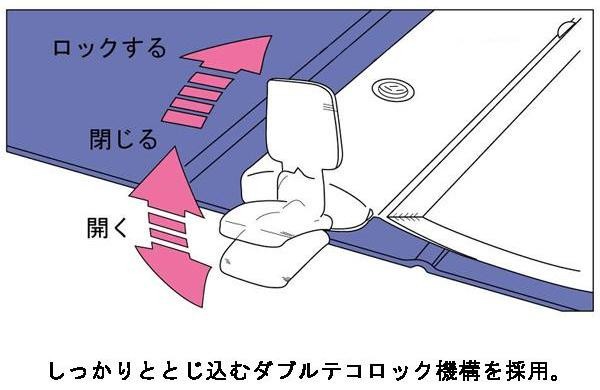 ロックする

閉じる

開く

しっかりととじ込むダブルテコロック機構を採用。