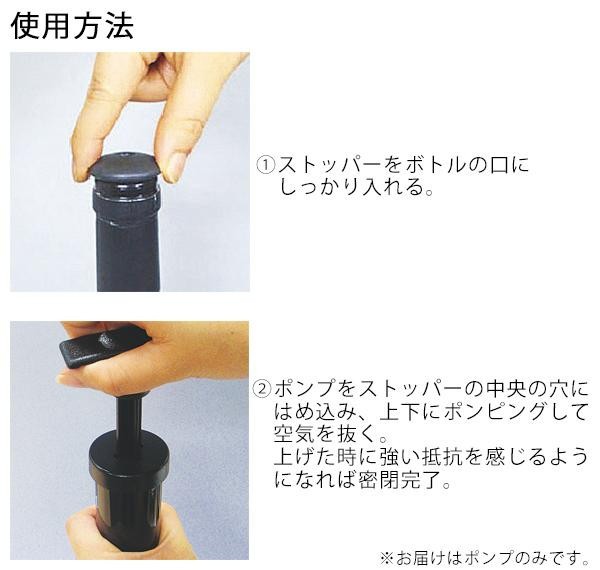 使用方法

①ストッパーをボトルの口にしっかり入れる。

②ポンプをストッパーの中央の穴にはめ込み、上下にポンピングして空気を抜く。
上げた時に強い抵抗を感じるようになれば密閉完了。

※お届けはポンプのみです。