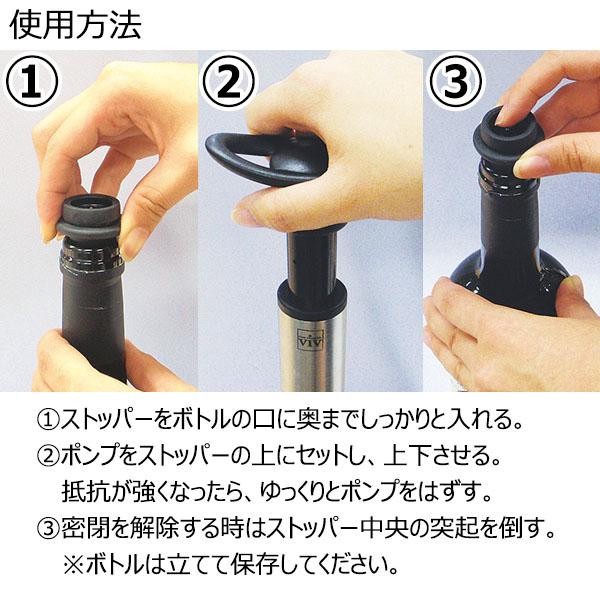 使用方法

①

②

③

VIV

①ストッパーをボトルの口に奥までしっかりと入れる。
②ポンプをストッパーの上にセットし、上下させる。
抵抗が強くなったら、ゆっくりとポンプをはずす。
③密閉を解除する時はストッパー中央の突起を倒す。
※ボトルは立てて保存してください。