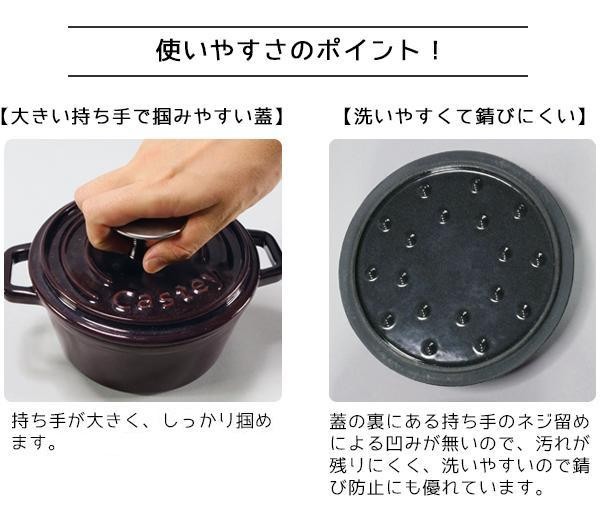 使いやすさのポイント！

【大きい持ち手で掴みやすい蓋】

Castey

持ち手が大きく、しっかり掴めます。

【洗いやすくて錆びにくい】

蓋の裏にある持ち手のネジ留めによる凹みが無いので、汚れが残りにくく、洗いやすいので錆び防止にも優れています。