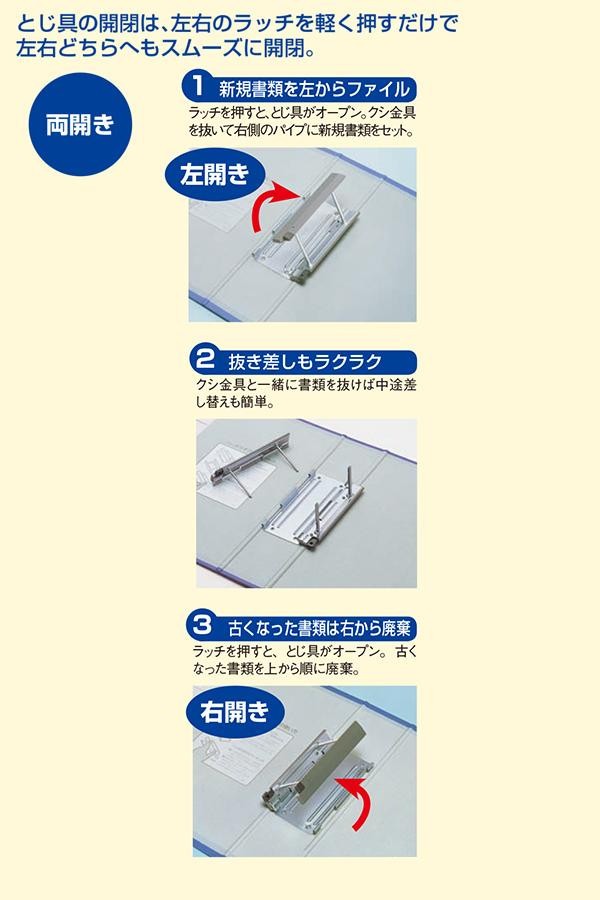 とじ具の開閉は、左右のラッチを軽く押すだけで左右どちらへもスムーズに開閉。

両開き

1 新規書類を左からファイル

ラッチを押すと、とじ具がオープン。クシ金具を抜いて右側のパイプに新規書類をセット。

左開き

2 抜き差しもラクラク

クシ金具と一緒に書類を抜けば中途差し替えも簡単。

3 古くなった書類は右から廃棄

ラッチを押すと、とじ具がオープン。古くなった書類を上から順に廃棄。

右開き