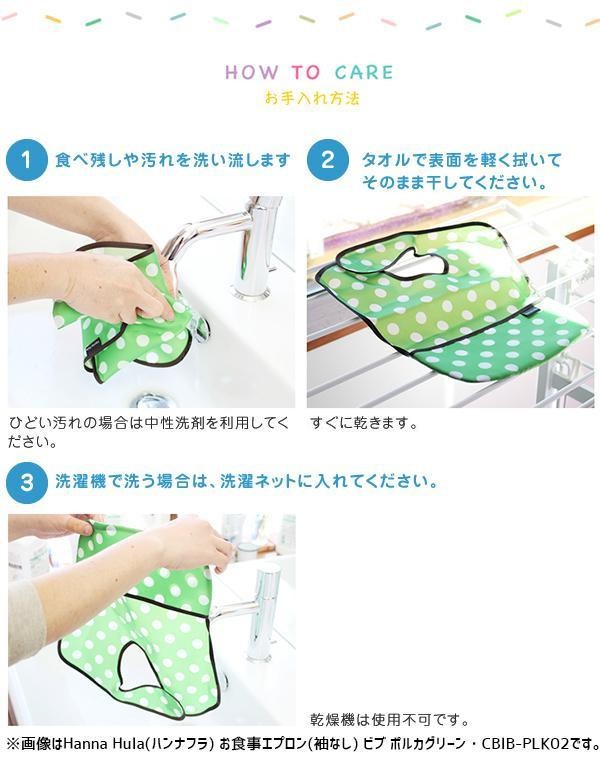 HOW TO CARE
お手入れ方法

1 食べ残しや汚れを洗い流します

ひどい汚れの場合は中性洗剤を利用してください。

2 タオルで表面を軽く拭いてそのまま干してください。

すぐに乾きます。

3 洗濯機で洗う場合は、洗濯ネットに入れてください。

乾燥機は使用不可です。

※画像はHanna Hula(ハンナフラ) お食事エプロン(袖なし) ビブ ポルカグリーン・CBIB-PLK02です。