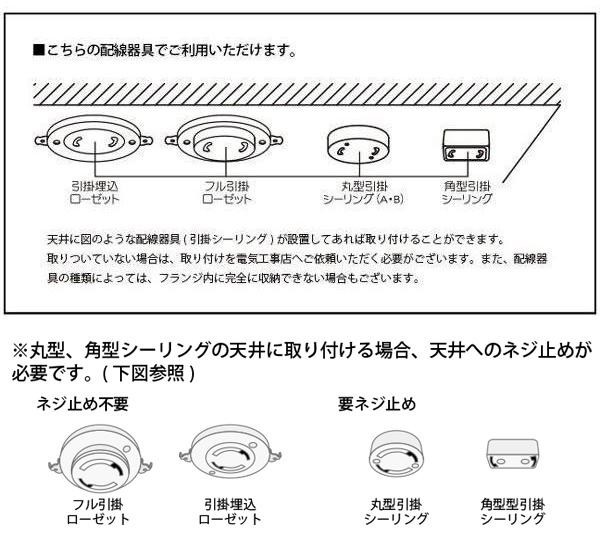 ■こちらの配線器具でご利用いただけます。

引掛埋込
ローゼット

フル引掛
ローゼット

丸型引掛
シーリング（A・B）

角型引掛
シーリング

天井に図のような配線器具（引掛シーリング）が設置してあれば取り付けることができます。
取りついていない場合は、取り付けを電気工事店へご依頼いただく必要がございます。また、配線器具の種類によっては、フランジ内に完全に収納できない場合もございます。

※丸型、角型シーリングの天井に取り付ける場合、天井へのネジ止めが必要です。（下図参照）

ネジ止め不要

要ネジ止め

フル引掛
ローゼット

引掛埋込
ローゼット

丸型引掛
シーリング

角型型引掛
シーリング