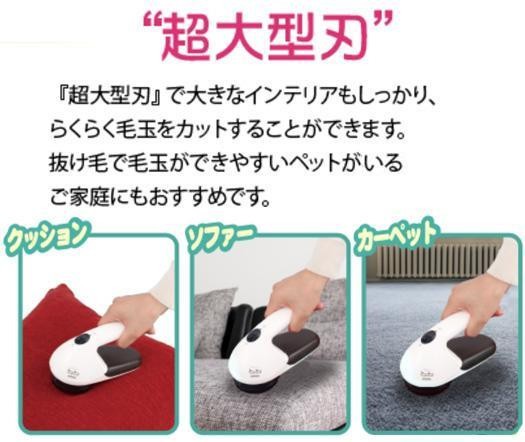 “超大型刃”

『超大型刃』で大きなインテリアもしっかり、らくらく毛玉をカットすることができます。抜け毛で毛玉ができやすいペットがいるご家庭にもおすすめです。

クッション

ソファー

カーペット