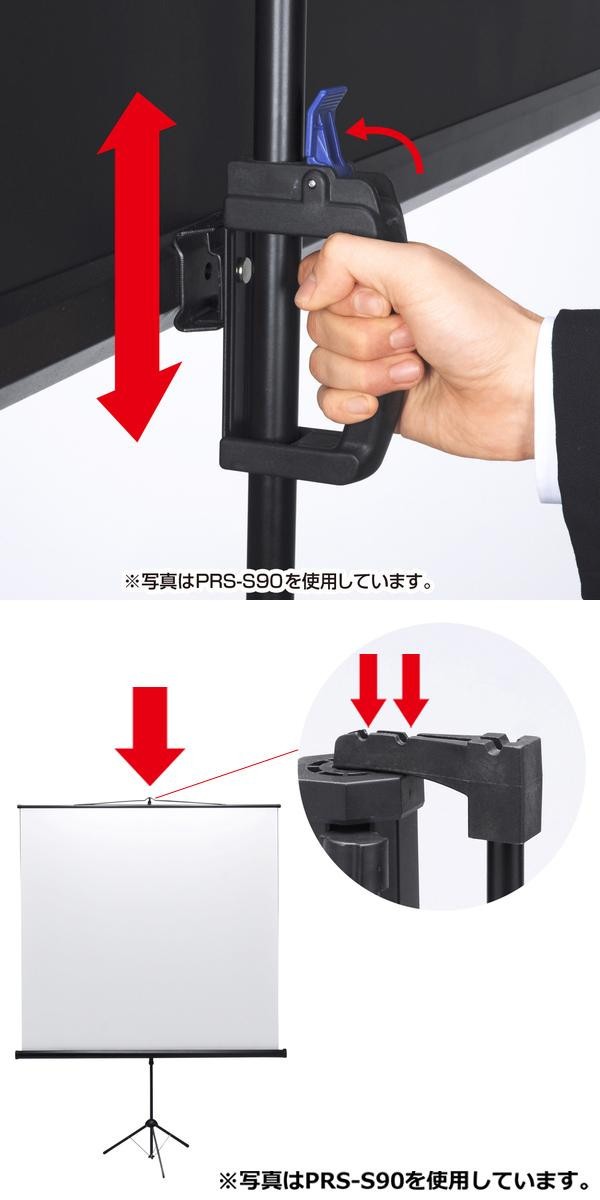 ※写真はPRS-S90を使用しています。

※写真はPRS-S90を使用しています。