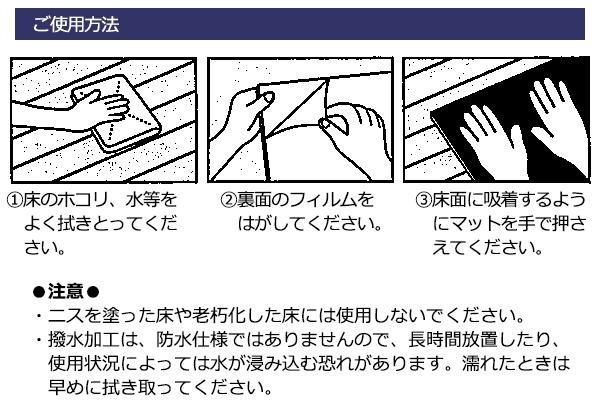 ご使用方法

①床のホコリ、水等をよく拭きとってください。

②裏面のフィルムをはがしてください。

③床面に吸着するようにマットを手で押さえてください。

●注意●
・ニスを塗った床や老朽化した床には使用しないでください。
・撥水加工は、防水仕様ではありませんので、長時間放置したり、使用状況によっては水が浸み込む恐れがあります。濡れたときは早めに拭き取ってください。