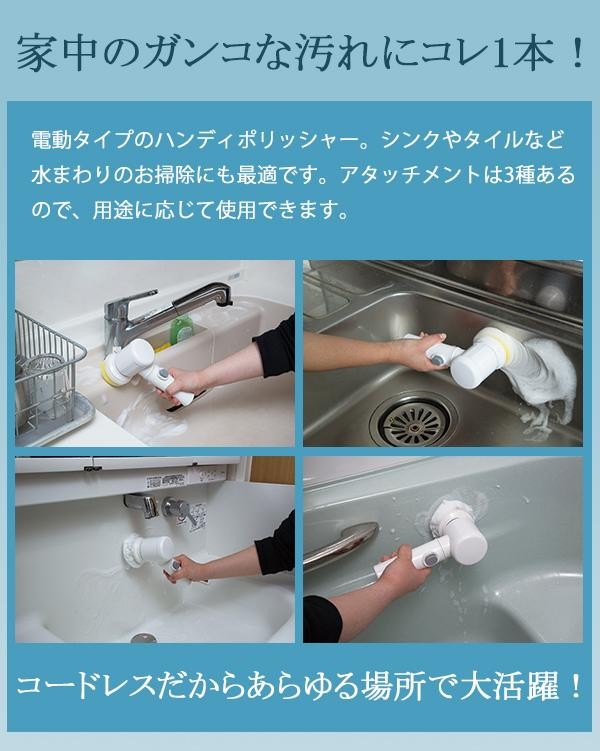 家中のガンコな汚れにコレ1本！

電動タイプのハンディポリッシャー。シンクやタイルなど水まわりのお掃除にも最適です。アタッチメントは3種あるので、用途に応じて使用できます。

コードレスだからあらゆる場所で大活躍！