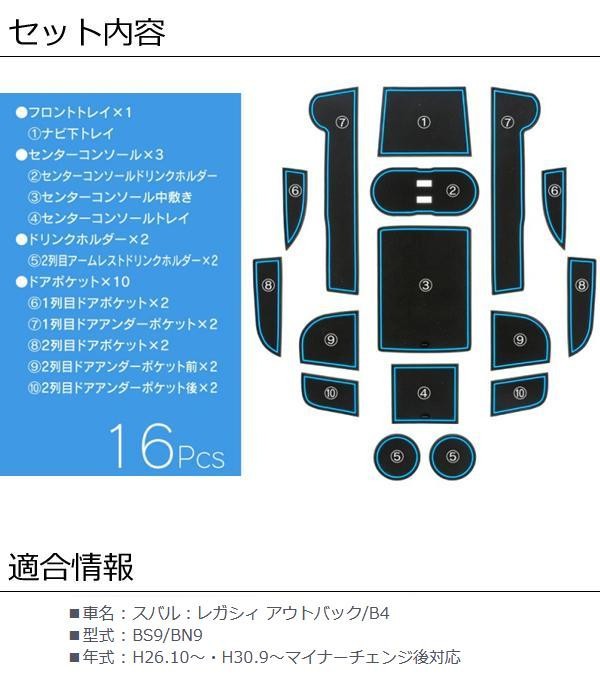 セット内容

●フロントトレイ×1
①ナビ下トレイ
●センターコンソール×3
②センターコンソールドリンクホルダー
③センターコンソール中敷き
④センターコンソールトレイ
●ドリンクホルダー×2
⑤2列目アームレストドリンクホルダー×2
●ドアポケット×10
⑥1列目ドアポケット×2
⑦1列目ドアアンダーポケット×2
⑧2列目ドアポケット×2
⑨2列目ドアアンダーポケット前×2
⑩2列目ドアアンダーポケット後×2

16Pcs

⑦ ① ⑦
⑥ ② ⑥
⑧ ③ ⑧
⑨ ⑨
⑩ ④ ⑩
⑤ ⑤

適合情報

■車名：スバル：レガシィ アウトバック/B4
■型式：BS9/BN9
■年式：H26.10～・H30.9～マイナーチェンジ後対応