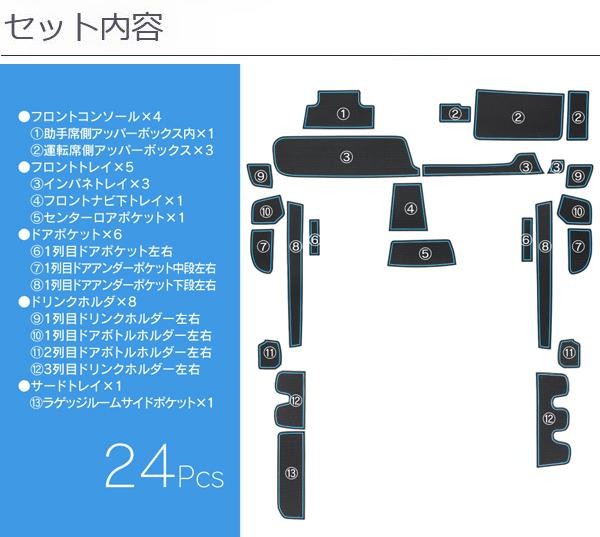 セット内容

●フロントコンソール×4
①助手席側アッパーボックス内×1
②運転席側アッパーボックス×3
●フロントトレイ×5
③インパネトレイ×3
④フロントナビ下トレイ×1
⑤センターロアポケット×1
●ドアポケット×6
⑥1列目ドアポケット左右
⑦1列目ドアアンダーポケット中段左右
⑧1列目ドアアンダーポケット下段左右
●ドリンクホルダ×8
⑨1列目ドリンクホルダー左右
⑩1列目ドアボトルホルダー左右
⑪2列目ドアボトルホルダー左右
⑫3列目ドリンクホルダー左右
●サードトレイ×1
⑬ラゲッジルームサイドポケット×1

24Pcs

①
②
②
②
③
③
③
⑨
⑨
④
⑩
⑩
⑥
⑥
⑧
⑧
⑦
⑦
⑤
⑪
⑪
⑫
⑫
⑬