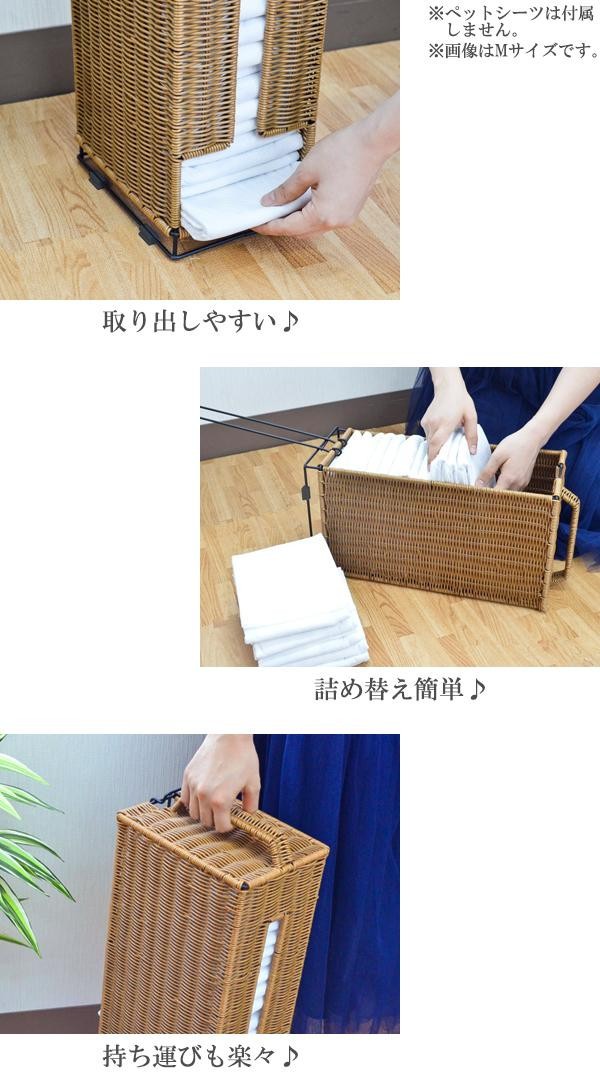 ※ペットシーツは付属しません。
※画像はMサイズです。

取り出しやすい♪

詰め替え簡単♪

持ち運びも楽々♪