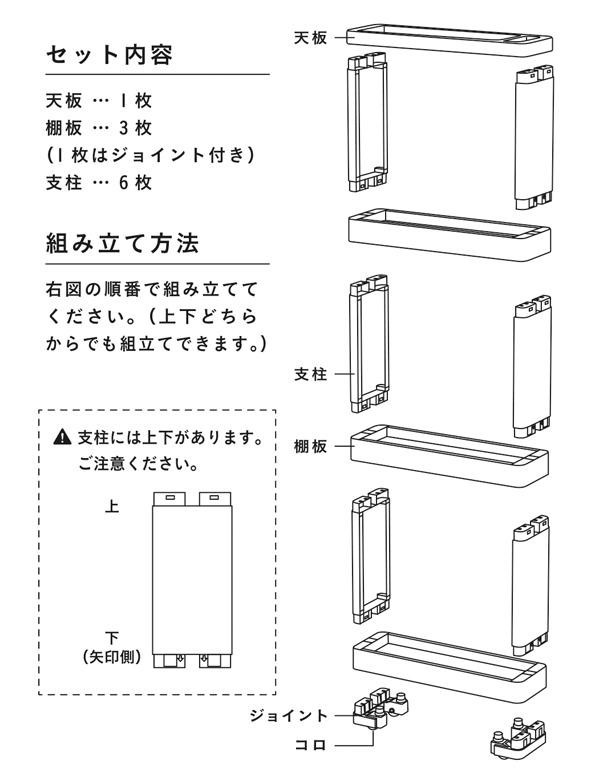 セット内容

天板 … 1枚
棚板 … 3枚
(1枚はジョイント付き)
支柱 … 6枚

組み立て方法

右図の順番で組み立ててください。(上下どちらからでも組立てできます。)

⚠ 支柱には上下があります。ご注意ください。

上

下
(矢印側)

天板

支柱

棚板

ジョイント

コロ