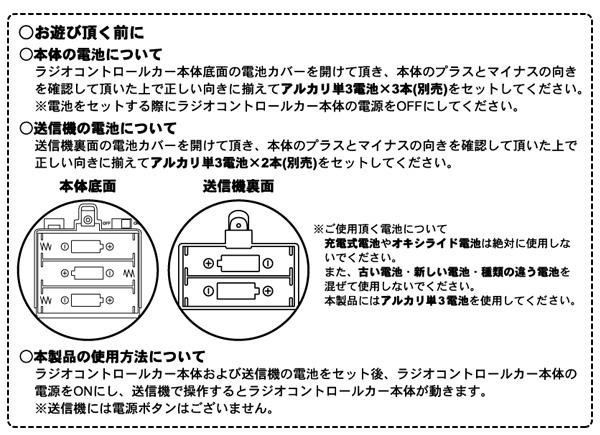 ○お遊び頂く前に
○本体の電池について
ラジオコントロールカー本体底面の電池カバーを開けて頂き、本体のプラスとマイナスの向きを確認して頂いた上で正しい向きに揃えてアルカリ単3電池×3本(別売)をセットしてください。
※電池をセットする際にラジオコントロールカー本体の電源をOFFにしてください。

○送信機の電池について
送信機裏面の電池カバーを開けて頂き、本体のプラスとマイナスの向きを確認して頂いた上で正しい向きに揃えてアルカリ単3電池×2本(別売)をセットしてください。

本体底面

OFF

送信機裏面

※ご使用頂く電池について
充電式電池やオキシライド電池は絶対に使用しないでください。
また、古い電池・新しい電池・種類の違う電池を混ぜて使用しないでください。
本製品にはアルカリ単3電池を使用してください。

○本製品の使用方法について
ラジオコントロールカー本体および送信機の電池をセット後、ラジオコントロールカー本体の電源をONにし、送信機で操作するとラジオコントロールカー本体が動きます。
※送信機には電源ボタンはございません。