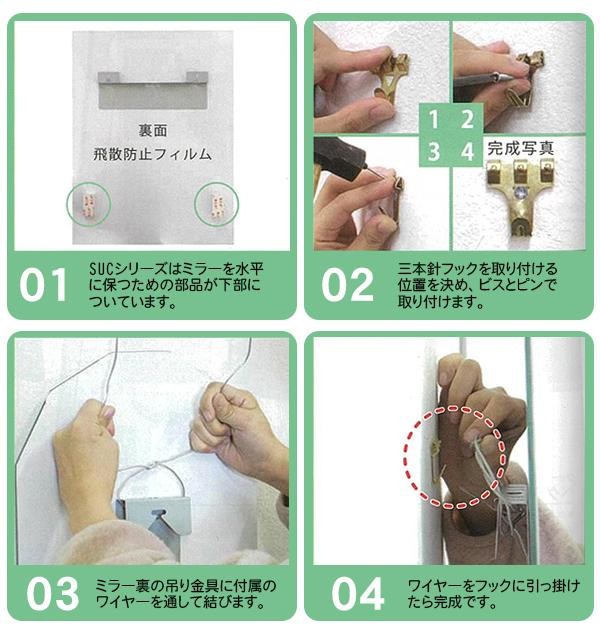 裏面
飛散防止フィルム

01 SUCシリーズはミラーを水平に保つための部品が下部についています。

1 2
3 4
完成写真

02 三本針フックを取り付ける位置を決め、ビスとピンで取り付けます。

03 ミラー裏の吊り金具に付属のワイヤーを通して結びます。

04 ワイヤーをフックに引っ掛けたら完成です。