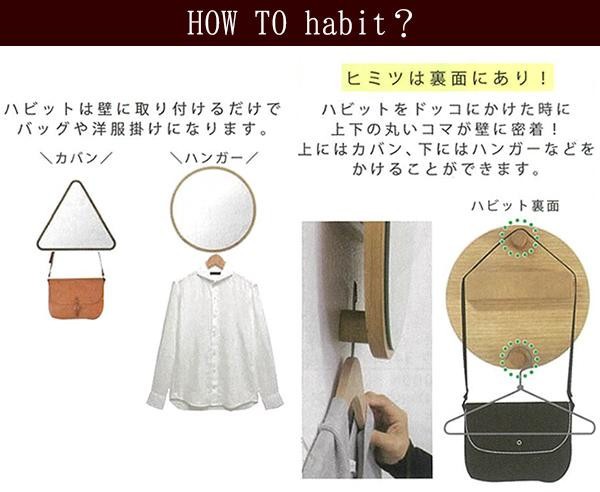 HOW TO habit?

ハビットは壁に取り付けるだけで
バッグや洋服掛けになります。

＼カバン／

＼ハンガー／

ヒミツは裏面にあり！

ハビットをドッコにかけた時に
上下の丸いコマが壁に密着！
上にはカバン、下にはハンガーなどを
かけることができます。

ハビット裏面