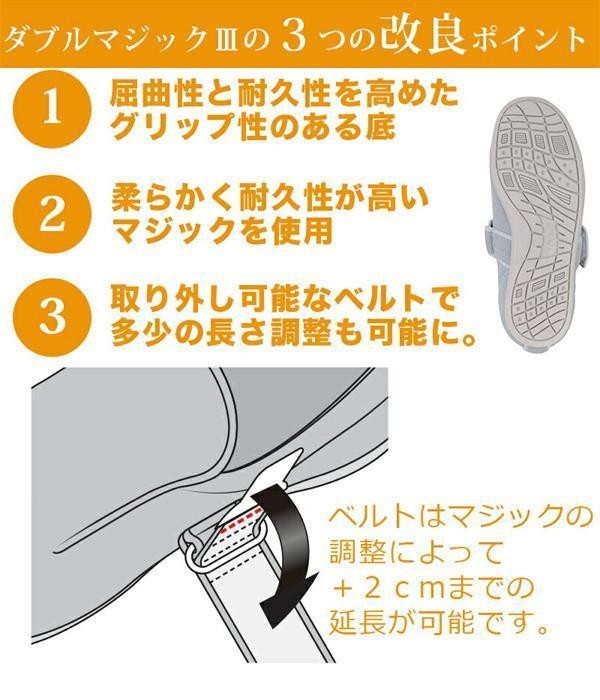 ダブルマジックⅢの３つの改良ポイント

1 屈曲性と耐久性を高めたグリップ性のある底

2 柔らかく耐久性が高いマジックを使用

3 取り外し可能なベルトで多少の長さ調整も可能に。

ベルトはマジックの調整によって＋２ｃｍまでの延長が可能です。