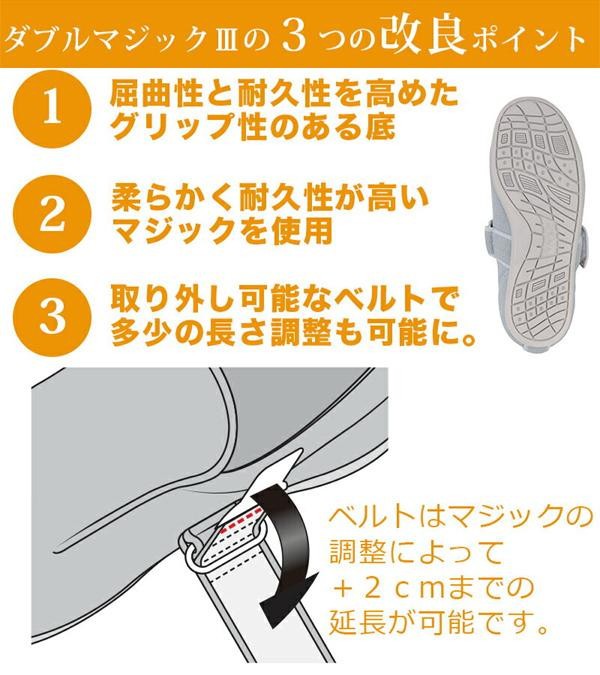 ダブルマジックⅢの３つの改良ポイント

1 屈曲性と耐久性を高めたグリップ性のある底

2 柔らかく耐久性が高いマジックを使用

3 取り外し可能なベルトで多少の長さ調整も可能に。

ベルトはマジックの調整によって＋２ｃｍまでの延長が可能です。