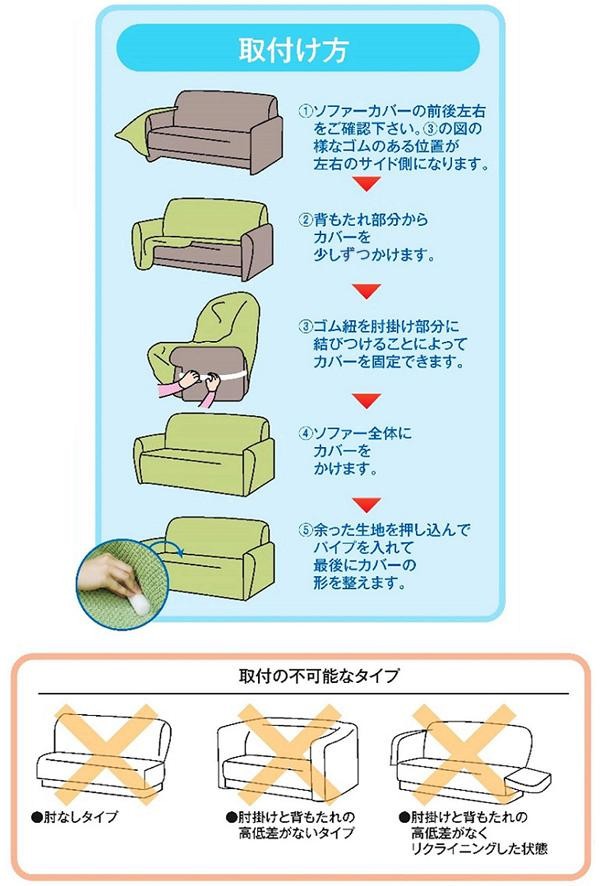 取付け方

①ソファーカバーの前後左右をご確認下さい。③の図の様なゴムのある位置が左右のサイド側になります。

②背もたれ部分からカバーを少しずつかけます。

③ゴム紐を肘掛け部分に結びつけることによってカバーを固定できます。

④ソファー全体にカバーをかけます。

⑤余った生地を押し込んでパイプを入れて最後にカバーの形を整えます。

取付の不可能なタイプ

●肘なしタイプ

●肘掛けと背もたれの高低差がないタイプ

●肘掛けと背もたれの高低差がなくリクライニングした状態