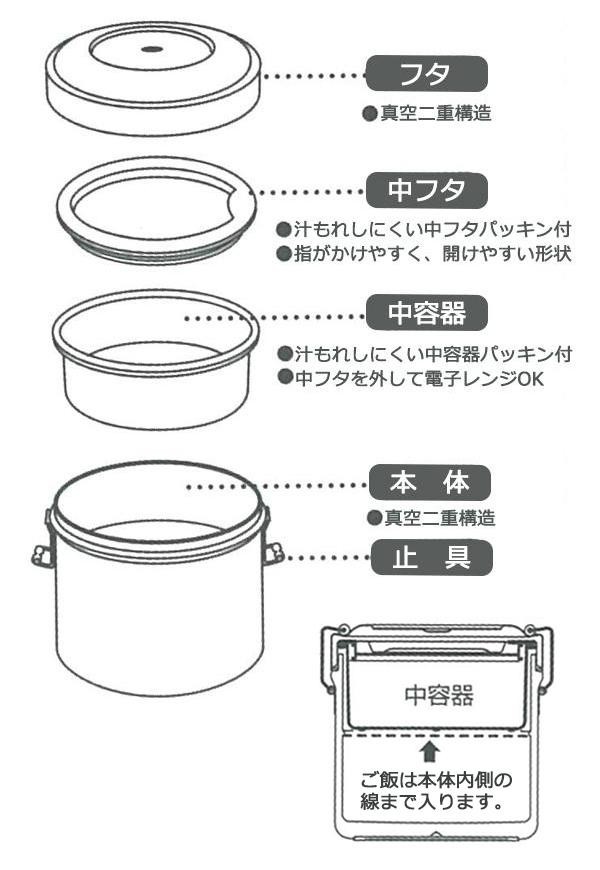 フタ

●真空二重構造

中フタ

●汁もれしにくい中フタパッキン付
●指がかけやすく、開けやすい形状

中容器

●汁もれしにくい中容器パッキン付
●中フタを外して電子レンジOK

本　体

●真空二重構造

止　具

中容器

ご飯は本体内側の線まで入ります。