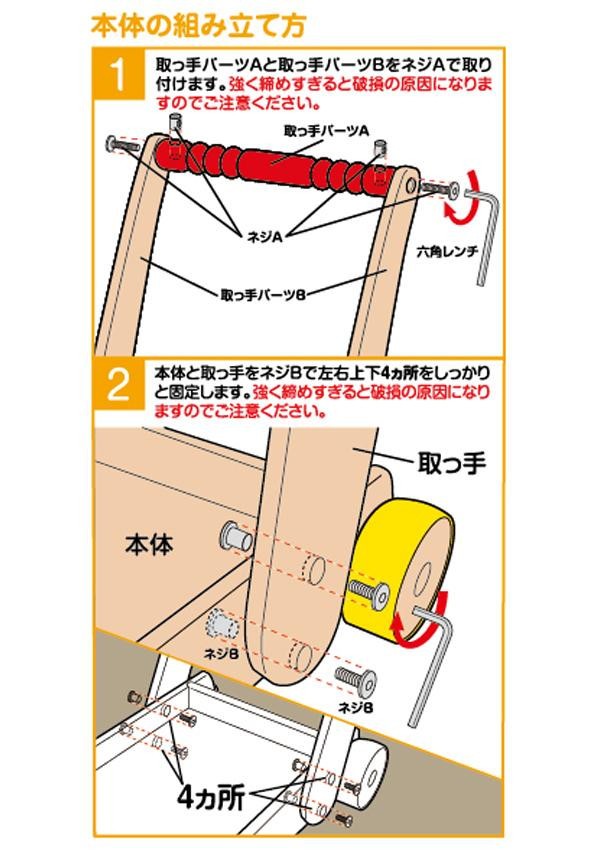 本体の組み立て方

1

取っ手パーツAと取っ手パーツBをネジAで取り付けます。強く締めすぎると破損の原因になりますのでご注意ください。

取っ手パーツA

ネジA

六角レンチ

取っ手パーツB

2

本体と取っ手をネジBで左右上下4ヵ所をしっかりと固定します。強く締めすぎると破損の原因になりますのでご注意ください。

取っ手

本体

ネジB

ネジB

4ヵ所