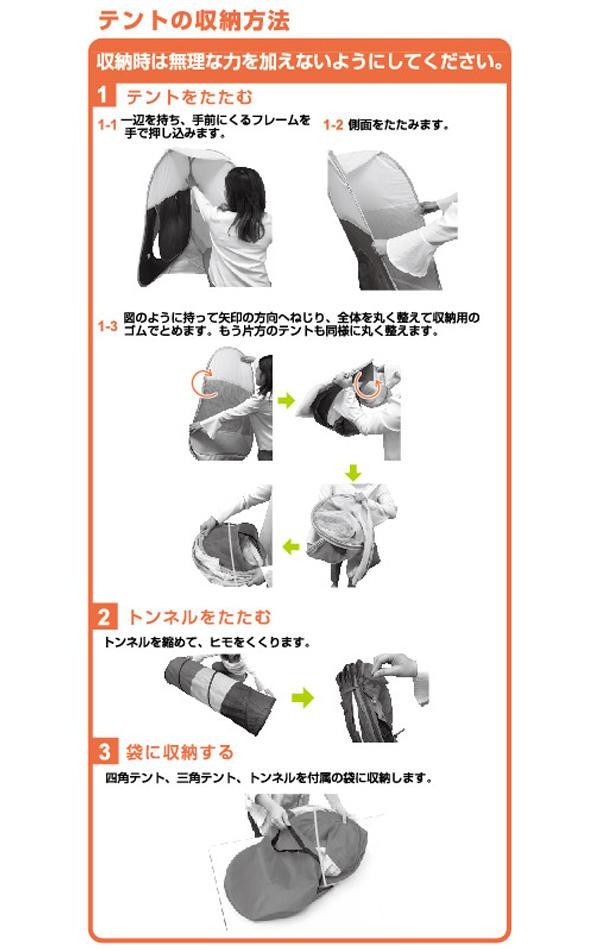 テントの収納方法

収納時は無理な力を加えないようにしてください。

1 テントをたたむ

1-1 一辺を持ち、手前にくるフレームを手で押し込みます。

1-2 側面をたたみます。

1-3 図のように持って矢印の方向へねじり、全体を丸く整えて収納用のゴムでとめます。もう片方のテントも同様に丸く整えます。

2 トンネルをたたむ

トンネルを縮めて、ヒモをくくります。

3 袋に収納する

四角テント、三角テント、トンネルを付属の袋に収納します。