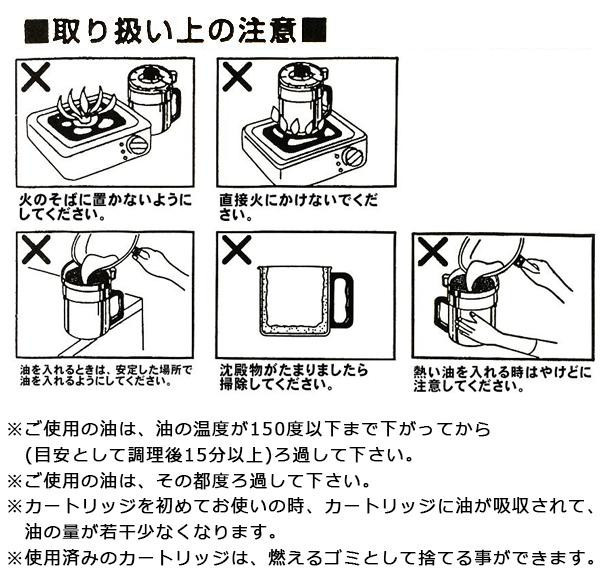 ■取り扱い上の注意■

火のそばに置かないようにしてください。

直接火にかけないでください。

油を入れるときは、安定した場所で油を入れるようにしてください。

沈殿物がたまりましたら掃除してください。

熱い油を入れる時はやけどに注意してください。

※ご使用の油は、油の温度が150度以下まで下がってから（目安として調理後15分以上）ろ過して下さい。
※ご使用の油は、その都度ろ過して下さい。
※カートリッジを初めてお使いの時、カートリッジに油が吸収されて、油の量が若干少なくなります。
※使用済みのカートリッジは、燃えるゴミとして捨てる事ができます。