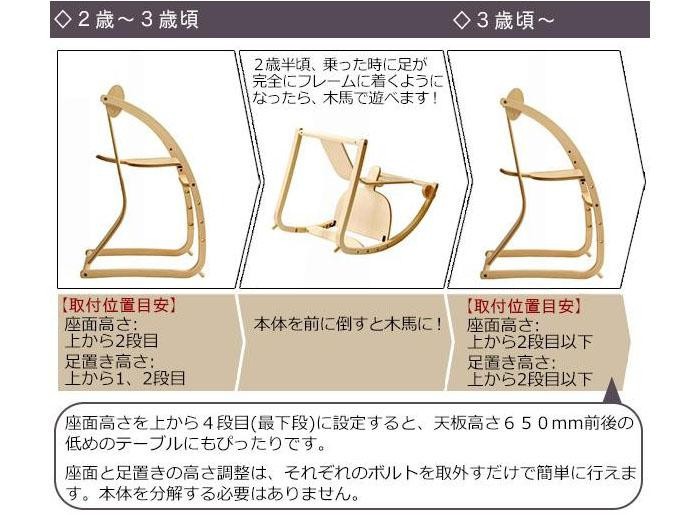 ◇２歳～３歳頃

◇３歳頃～

２歳半頃、乗った時に足が完全にフレームに着くようになったら、木馬で遊べます！

【取付位置目安】
座面高さ:
上から2段目
足置き高さ:
上から1、2段目

本体を前に倒すと木馬に！

【取付位置目安】
座面高さ:
上から2段目以下
足置き高さ:
上から2段目以下

座面高さを上から４段目(最下段)に設定すると、天板高さ６５０mm前後の低めのテーブルにもぴったりです。

座面と足置きの高さ調整は、それぞれのボルトを取外すだけで簡単に行えます。本体を分解する必要はありません。