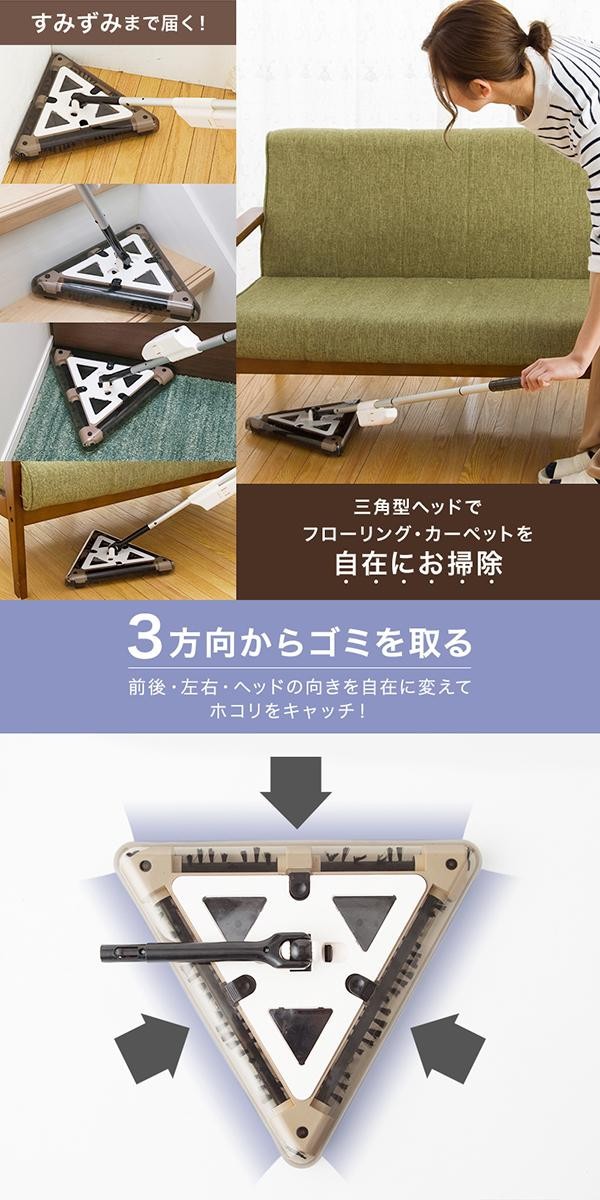 すみずみまで届く!

三角型ヘッドで
フローリング・カーペットを
自在にお掃除

3方向からゴミを取る

前後・左右・ヘッドの向きを自在に変えて
ホコリをキャッチ!